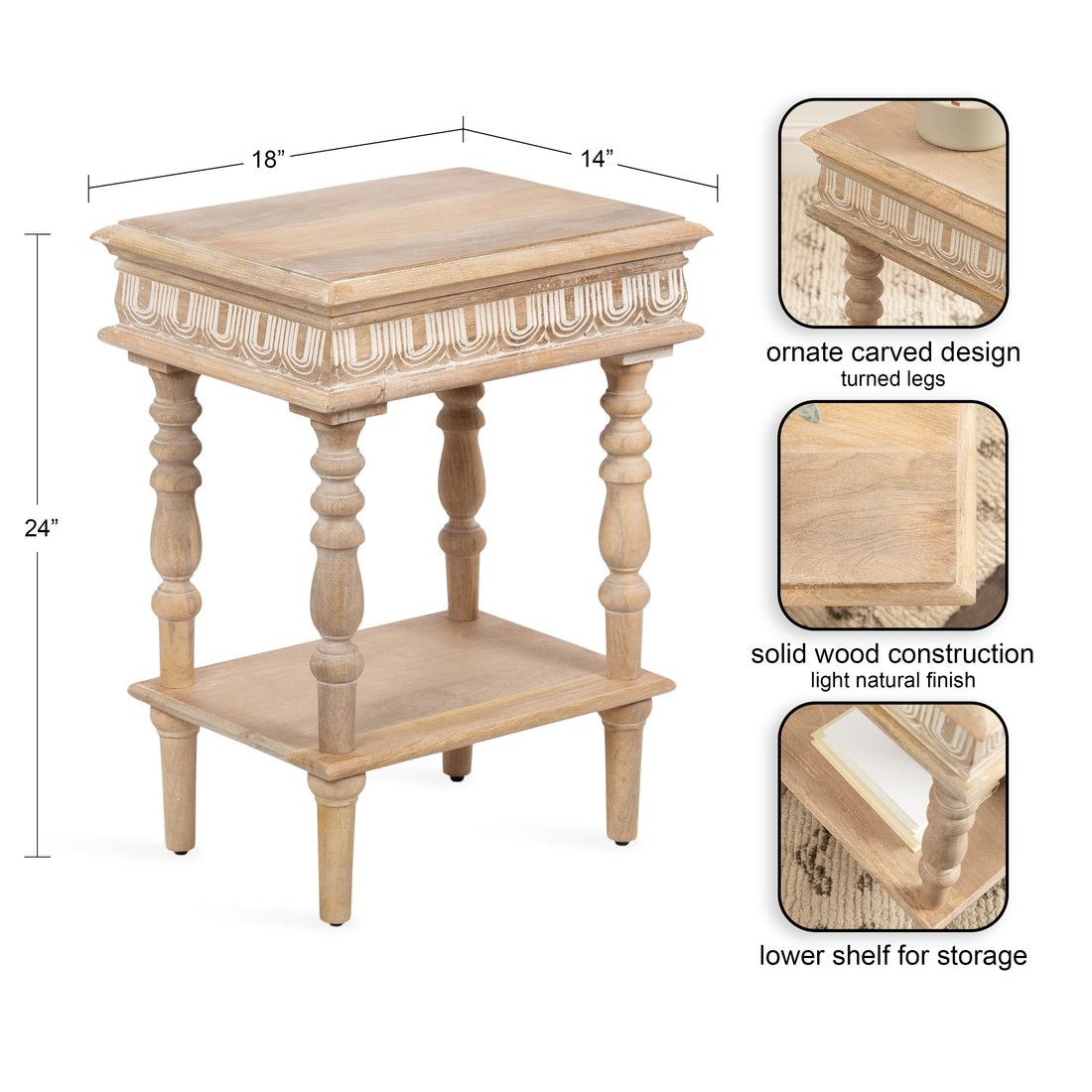 18”

14”

24”

ornate carved design
turned legs

solid wood construction
light natural finish

lower shelf for storage